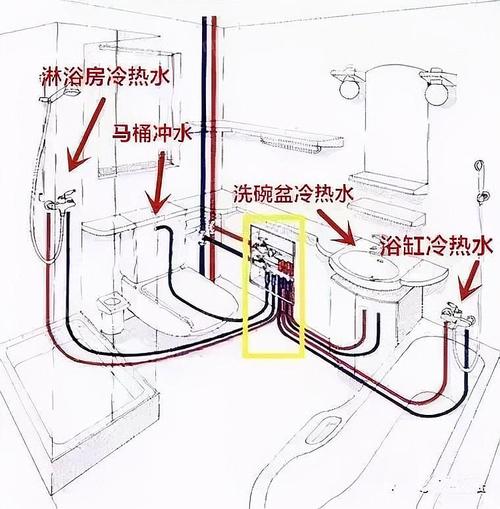 淋浴房冷热水

马桶冲水

洗碗盆冷热水

浴缸冷热水